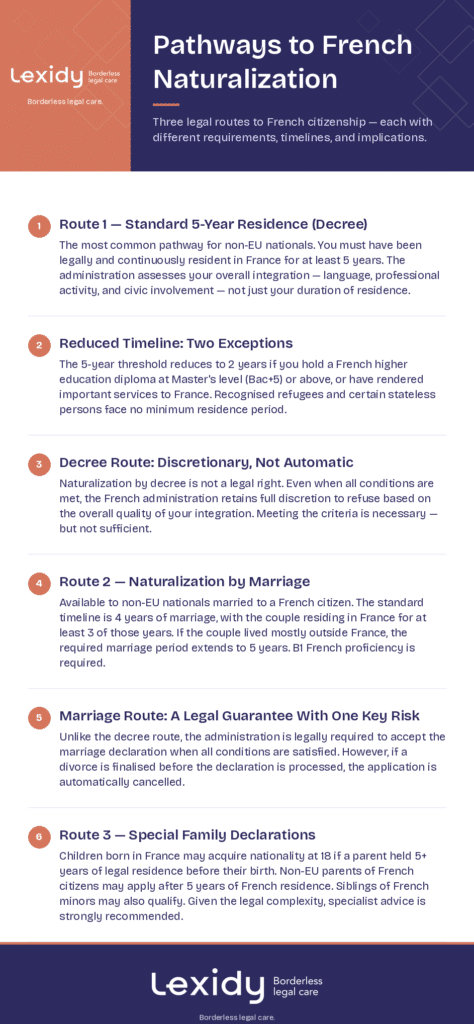 Lexidy Borderless legal care

Borderless legal care.

Pathways to French Naturalization

Three legal routes to French citizenship — each with different requirements, timelines, and implications.

1 Route 1 — Standard 5-Year Residence (Decree)

The most common pathway for non-EU nationals. You must have been legally and continuously resident in France for at least 5 years. The administration assesses your overall integration — language, professional activity, and civic involvement — not just your duration of residence.

2 Reduced Timeline: Two Exceptions

The 5-year threshold reduces to 2 years if you hold a French higher education diploma at Master's level (Bac+5) or above, or have rendered important services to France. Recognised refugees and certain stateless persons face no minimum residence period.

3 Decree Route: Discretionary, Not Automatic

Naturalization by decree is not a legal right. Even when all conditions are met, the French administration retains full discretion to refuse based on the overall quality of your integration. Meeting the criteria is necessary — but not sufficient.

4 Route 2 — Naturalization by Marriage

Available to non-EU nationals married to a French citizen. The standard timeline is 4 years of marriage, with the couple residing in France for at least 3 of those years. If the couple lived mostly outside France, the required marriage period extends to 5 years. B1 French proficiency is required.

5 Marriage Route: A Legal Guarantee With One Key Risk

Unlike the decree route, the administration is legally required to accept the marriage declaration when all conditions are satisfied. However, if a divorce is finalised before the declaration is processed, the application is automatically cancelled.

6 Route 3 — Special Family Declarations

Children born in France may acquire nationality at 18 if a parent held 5+ years of legal residence before their birth. Non-EU parents of French citizens may apply after 5 years of French residence. Siblings of French minors may also qualify. Given the legal complexity, specialist advice is strongly recommended.

Lexidy Borderless legal care

Borderless legal care.