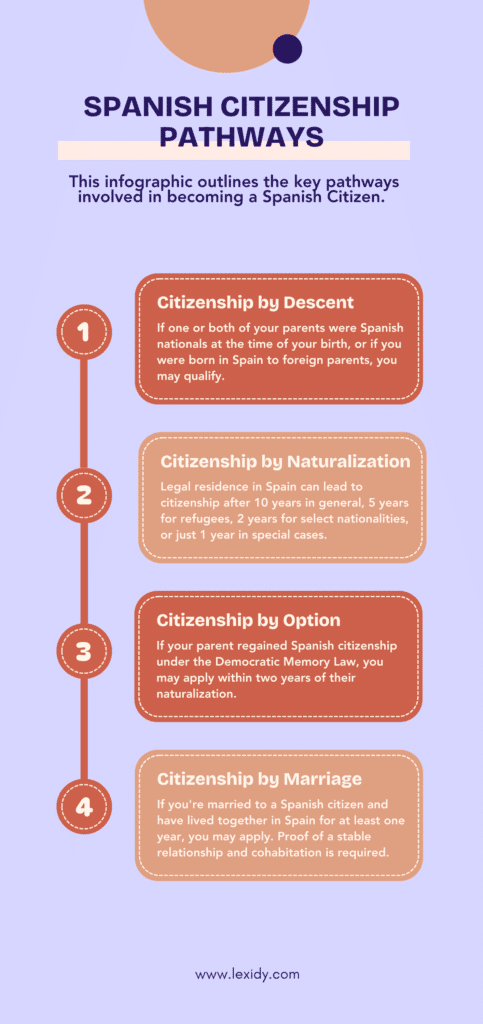 SPANISH CITIZENSHIP PATHWAYS

This infographic outlines the key pathways involved in becoming a Spanish Citizen.

1

Citizenship by Descent

If one or both of your parents were Spanish nationals at the time of your birth, or if you were born in Spain to foreign parents, you may qualify.

2

Citizenship by Naturalization

Legal residence in Spain can lead to citizenship after 10 years in general, 5 years for refugees, 2 years for select nationalities, or just 1 year in special cases.

3

Citizenship by Option

If your parent regained Spanish citizenship under the Democratic Memory Law, you may apply within two years of their naturalization.

4

Citizenship by Marriage

If you're married to a Spanish citizen and have lived together in Spain for at least one year, you may apply. Proof of a stable relationship and cohabitation is required.

www.lexidy.com