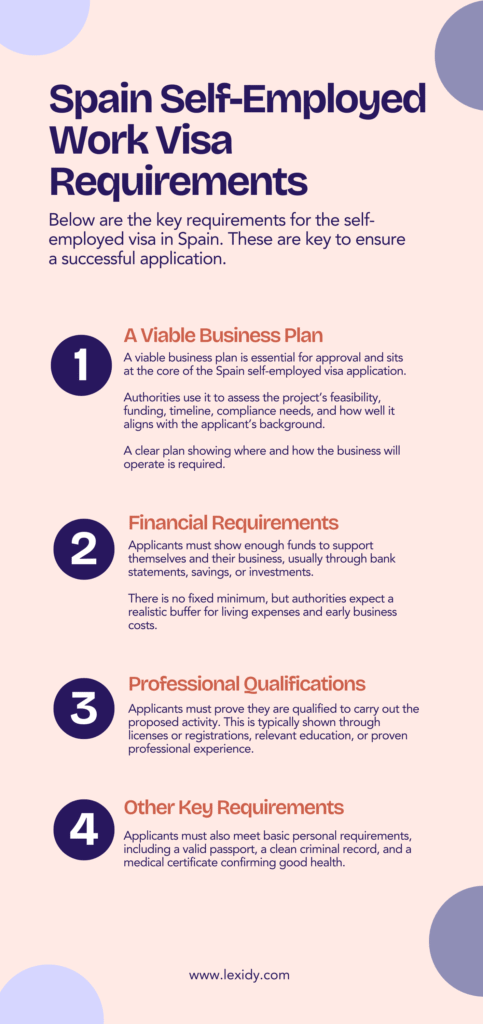 Spain Self-Employed Work Visa Requirements

Below are the key requirements for the self-employed visa in Spain. These are key to ensure a successful application.

1

A Viable Business Plan

A viable business plan is essential for approval and sits at the core of the Spain self-employed visa application.

Authorities use it to assess the project's feasibility, funding, timeline, compliance needs, and how well it aligns with the applicant's background.

A clear plan showing where and how the business will operate is required.

2

Financial Requirements

Applicants must show enough funds to support themselves and their business, usually through bank statements, savings, or investments.

There is no fixed minimum, but authorities expect a realistic buffer for living expenses and early business costs.

3

Professional Qualifications

Applicants must prove they are qualified to carry out the proposed activity. This is typically shown through licenses or registrations, relevant education, or proven professional experience.

4

Other Key Requirements

Applicants must also meet basic personal requirements, including a valid passport, a clean criminal record, and a medical certificate confirming good health.

www.lexidy.com