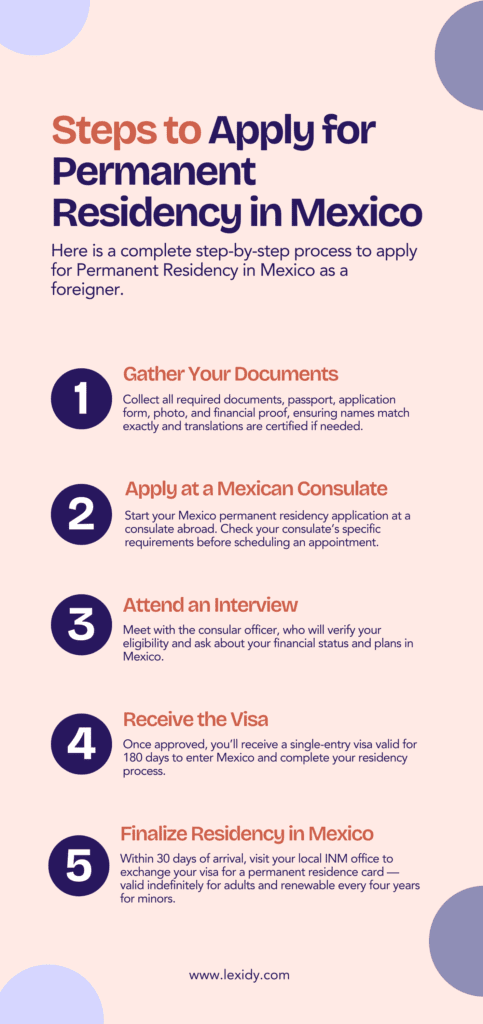 Steps to Apply for Permanent Residency in Mexico

Here is a complete step-by-step process to apply for Permanent Residency in Mexico as a foreigner.

1

Gather Your Documents

Collect all required documents, passport, application form, photo, and financial proof, ensuring names match exactly and translations are certified if needed.

2

Apply at a Mexican Consulate

Start your Mexico permanent residency application at a consulate abroad. Check your consulate's specific requirements before scheduling an appointment.

3

Attend an Interview

Meet with the consular officer, who will verify your eligibility and ask about your financial status and plans in Mexico.

4

Receive the Visa

Once approved, you'll receive a single-entry visa valid for 180 days to enter Mexico and complete your residency process.

5

Finalize Residency in Mexico

Within 30 days of arrival, visit your local INM office to exchange your visa for a permanent residence card — valid indefinitely for adults and renewable every four years for minors.

www.lexidy.com