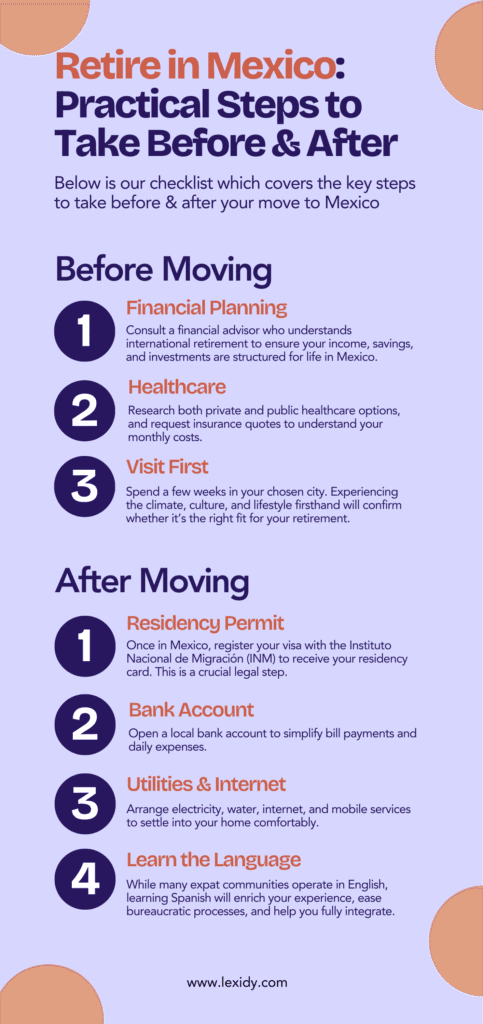 Retire in Mexico: Practical Steps to Take Before & After

Below is our checklist which covers the key steps to take before & after your move to Mexico

Before Moving

1
Financial Planning
Consult a financial advisor who understands international retirement to ensure your income, savings, and investments are structured for life in Mexico.

2
Healthcare
Research both private and public healthcare options, and request insurance quotes to understand your monthly costs.

3
Visit First
Spend a few weeks in your chosen city. Experiencing the climate, culture, and lifestyle firsthand will confirm whether it's the right fit for your retirement.

After Moving

1
Residency Permit
Once in Mexico, register your visa with the Instituto Nacional de Migración (INM) to receive your residency card. This is a crucial legal step.

2
Bank Account
Open a local bank account to simplify bill payments and daily expenses.

3
Utilities & Internet
Arrange electricity, water, internet, and mobile services to settle into your home comfortably.

4
Learn the Language
While many expat communities operate in English, learning Spanish will enrich your experience, ease bureaucratic processes, and help you fully integrate.

www.lexidy.com