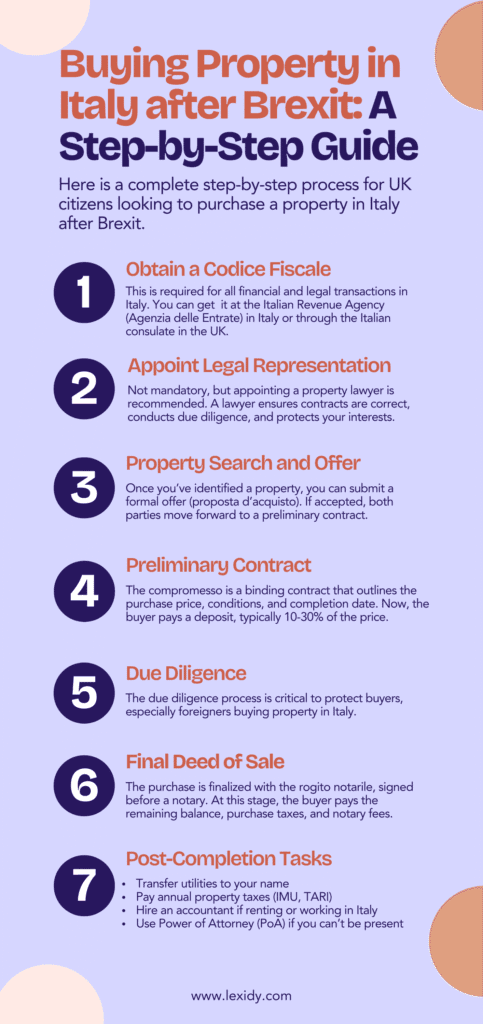 Buying Property in Italy after Brexit: A Step-by-Step Guide

Here is a complete step-by-step process for UK citizens looking to purchase a property in Italy after Brexit.

1
Obtain a Codice Fiscale
This is required for all financial and legal transactions in Italy. You can get it at the Italian Revenue Agency (Agenzia delle Entrate) in Italy or through the Italian consulate in the UK.

2
Appoint Legal Representation
Not mandatory, but appointing a property lawyer is recommended. A lawyer ensures contracts are correct, conducts due diligence, and protects your interests.

3
Property Search and Offer
Once you've identified a property, you can submit a formal offer (proposta d'acquisto). If accepted, both parties move forward to a preliminary contract.

4
Preliminary Contract
The compromesso is a binding contract that outlines the purchase price, conditions, and completion date. Now, the buyer pays a deposit, typically 10-30% of the price.

5
Due Diligence
The due diligence process is critical to protect buyers, especially foreigners buying property in Italy.

6
Final Deed of Sale
The purchase is finalized with the rogito notarile, signed before a notary. At this stage, the buyer pays the remaining balance, purchase taxes, and notary fees.

7
Post-Completion Tasks
- Transfer utilities to your name
- Pay annual property taxes (IMU, TARI)
- Hire an accountant if renting or working in Italy
- Use Power of Attorney (PoA) if you can't be present

www.lexidy.com