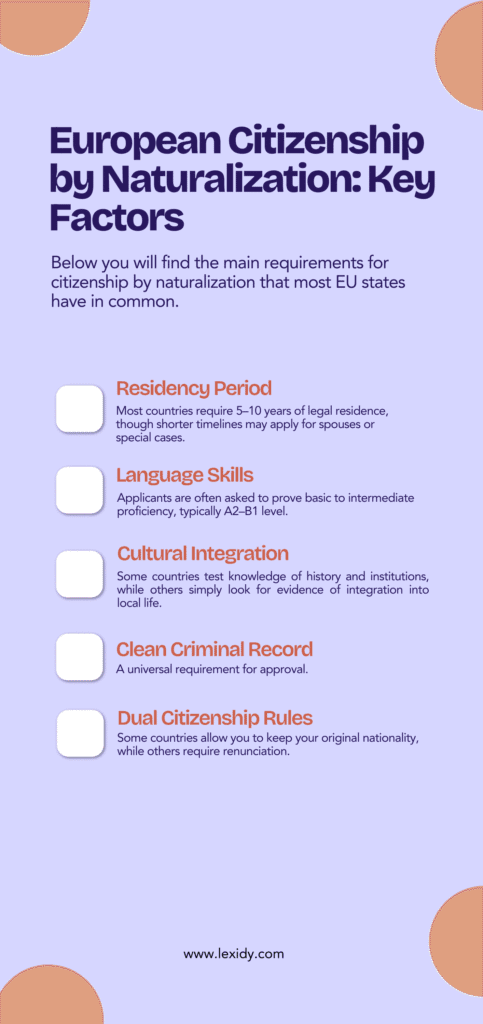 European Citizenship by Naturalization: Key Factors

Below you will find the main requirements for citizenship by naturalization that most EU states have in common.

Residency Period
Most countries require 5–10 years of legal residence, though shorter timelines may apply for spouses or special cases.

Language Skills
Applicants are often asked to prove basic to intermediate proficiency, typically A2–B1 level.

Cultural Integration
Some countries test knowledge of history and institutions, while others simply look for evidence of integration into local life.

Clean Criminal Record
A universal requirement for approval.

Dual Citizenship Rules
Some countries allow you to keep your original nationality, while others require renunciation.

www.lexidy.com