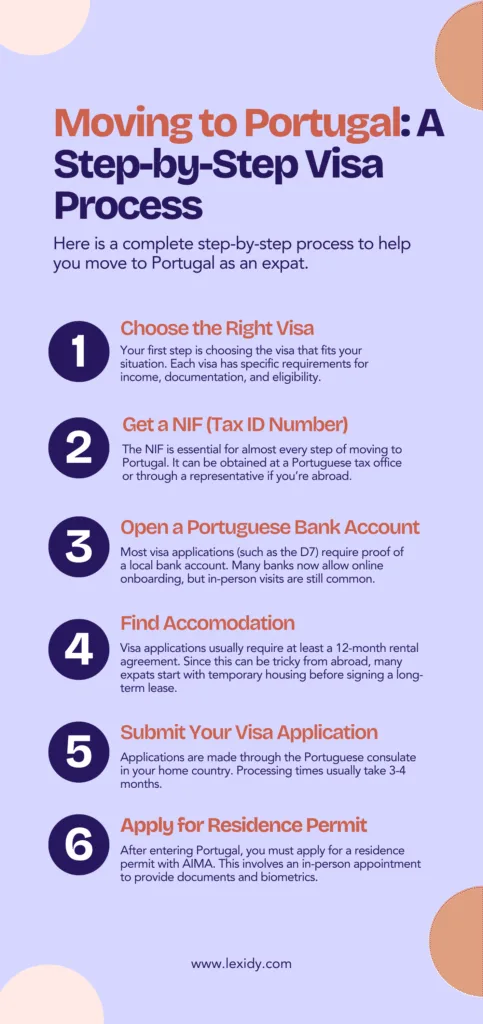 Moving to Portugal: A Step-by-Step Visa Process

Here is a complete step-by-step process to help you move to Portugal as an expat.

1
Choose the Right Visa
Your first step is choosing the visa that fits your situation. Each visa has specific requirements for income, documentation, and eligibility.

2
Get a NIF (Tax ID Number)
The NIF is essential for almost every step of moving to Portugal. It can be obtained at a Portuguese tax office or through a representative if you're abroad.

3
Open a Portuguese Bank Account
Most visa applications (such as the D7) require proof of a local bank account. Many banks now allow online onboarding, but in-person visits are still common.

4
Find Accomodation
Visa applications usually require at least a 12-month rental agreement. Since this can be tricky from abroad, many expats start with temporary housing before signing a long-term lease.

5
Submit Your Visa Application
Applications are made through the Portuguese consulate in your home country. Processing times usually take 3-4 months.

6
Apply for Residence Permit
After entering Portugal, you must apply for a residence permit with AIMA. This involves an in-person appointment to provide documents and biometrics.

www.lexidy.com