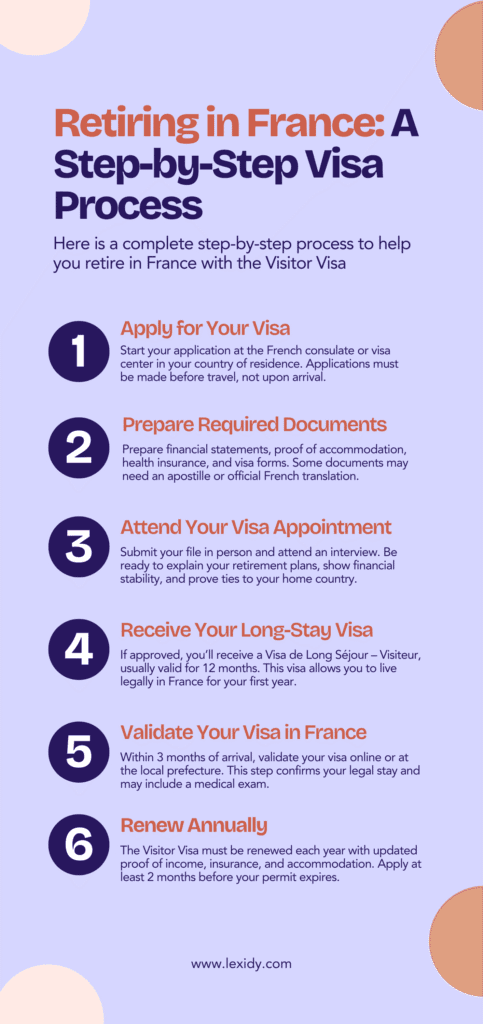 Retiring in France: A Step-by-Step Visa Process

Here is a complete step-by-step process to help you retire in France with the Visitor Visa

1

Apply for Your Visa

Start your application at the French consulate or visa center in your country of residence. Applications must be made before travel, not upon arrival.

2

Prepare Required Documents

Prepare financial statements, proof of accommodation, health insurance, and visa forms. Some documents may need an apostille or official French translation.

3

Attend Your Visa Appointment

Submit your file in person and attend an interview. Be ready to explain your retirement plans, show financial stability, and prove ties to your home country.

4

Receive Your Long-Stay Visa

If approved, you'll receive a Visa de Long Séjour – Visiteur, usually valid for 12 months. This visa allows you to live legally in France for your first year.

5

Validate Your Visa in France

Within 3 months of arrival, validate your visa online or at the local prefecture. This step confirms your legal stay and may include a medical exam.

6

Renew Annually

The Visitor Visa must be renewed each year with updated proof of income, insurance, and accommodation. Apply at least 2 months before your permit expires.

www.lexidy.com