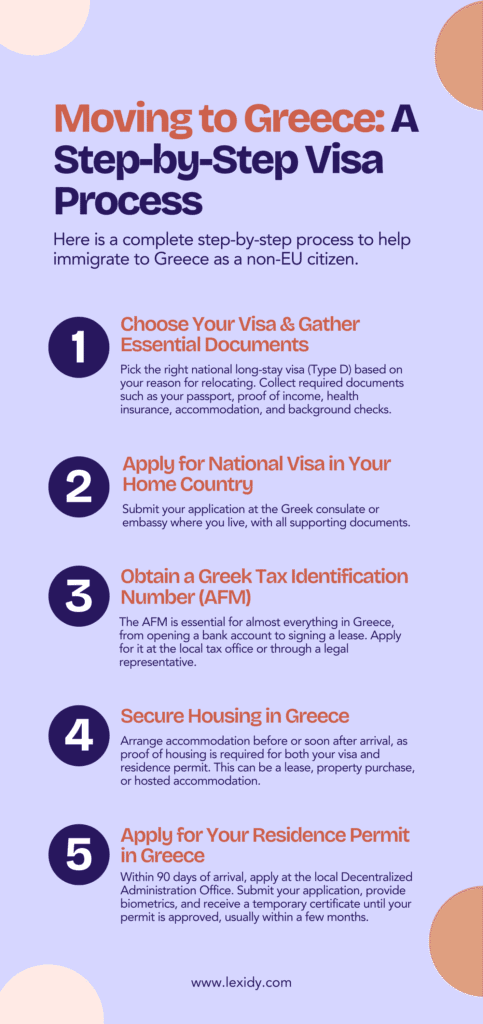 Moving to Greece: A Step-by-Step Visa Process

Here is a complete step-by-step process to help immigrate to Greece as a non-EU citizen.

1

Choose Your Visa & Gather Essential Documents

Pick the right national long-stay visa (Type D) based on your reason for relocating. Collect required documents such as your passport, proof of income, health insurance, accommodation, and background checks.

2

Apply for National Visa in Your Home Country

Submit your application at the Greek consulate or embassy where you live, with all supporting documents.

3

Obtain a Greek Tax Identification Number (AFM)

The AFM is essential for almost everything in Greece, from opening a bank account to signing a lease. Apply for it at the local tax office or through a legal representative.

4

Secure Housing in Greece

Arrange accommodation before or soon after arrival, as proof of housing is required for both your visa and residence permit. This can be a lease, property purchase, or hosted accommodation.

5

Apply for Your Residence Permit in Greece

Within 90 days of arrival, apply at the local Decentralized Administration Office. Submit your application, provide biometrics, and receive a temporary certificate until your permit is approved, usually within a few months.

www.lexidy.com