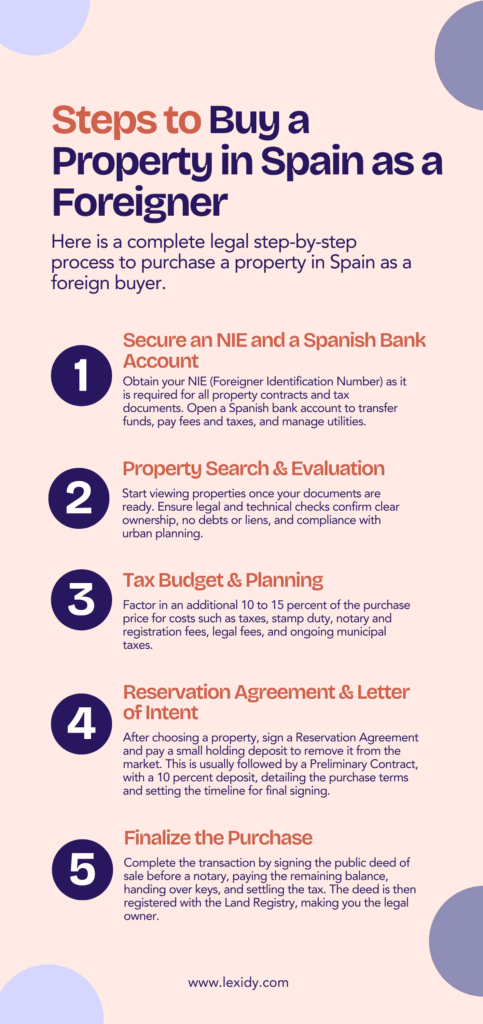 Steps to Buy a Property in Spain as a Foreigner

Here is a complete legal step-by-step process to purchase a property in Spain as a foreign buyer.

1

Secure an NIE and a Spanish Bank Account

Obtain your NIE (Foreigner Identification Number) as it is required for all property contracts and tax documents. Open a Spanish bank account to transfer funds, pay fees and taxes, and manage utilities.

2

Property Search & Evaluation

Start viewing properties once your documents are ready. Ensure legal and technical checks confirm clear ownership, no debts or liens, and compliance with urban planning.

3

Tax Budget & Planning

Factor in an additional 10 to 15 percent of the purchase price for costs such as taxes, stamp duty, notary and registration fees, legal fees, and ongoing municipal taxes.

4

Reservation Agreement & Letter of Intent

After choosing a property, sign a Reservation Agreement and pay a small holding deposit to remove it from the market. This is usually followed by a Preliminary Contract, with a 10 percent deposit, detailing the purchase terms and setting the timeline for final signing.

5

Finalize the Purchase

Complete the transaction by signing the public deed of sale before a notary, paying the remaining balance, handing over keys, and settling the tax. The deed is then registered with the Land Registry, making you the legal owner.

www.lexidy.com