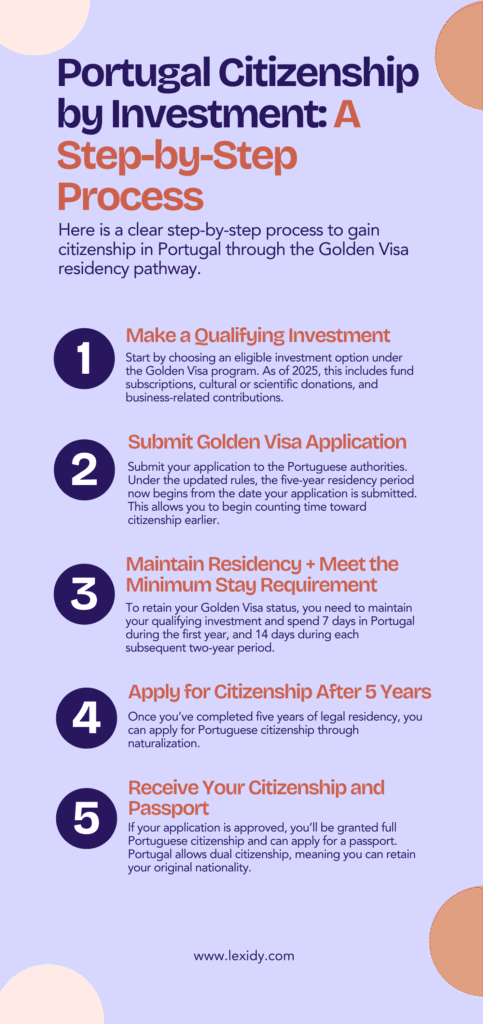 Portugal Citizenship by Investment: A Step-by-Step Process

Here is a clear step-by-step process to gain citizenship in Portugal through the Golden Visa residency pathway.

1

Make a Qualifying Investment

Start by choosing an eligible investment option under the Golden Visa program. As of 2025, this includes fund subscriptions, cultural or scientific donations, and business-related contributions.

2

Submit Golden Visa Application

Submit your application to the Portuguese authorities. Under the updated rules, the five-year residency period now begins from the date your application is submitted. This allows you to begin counting time toward citizenship earlier.

3

Maintain Residency + Meet the Minimum Stay Requirement

To retain your Golden Visa status, you need to maintain your qualifying investment and spend 7 days in Portugal during the first year, and 14 days during each subsequent two-year period.

4

Apply for Citizenship After 5 Years

Once you've completed five years of legal residency, you can apply for Portuguese citizenship through naturalization.

5

Receive Your Citizenship and Passport

If your application is approved, you'll be granted full Portuguese citizenship and can apply for a passport. Portugal allows dual citizenship, meaning you can retain your original nationality.

www.lexidy.com