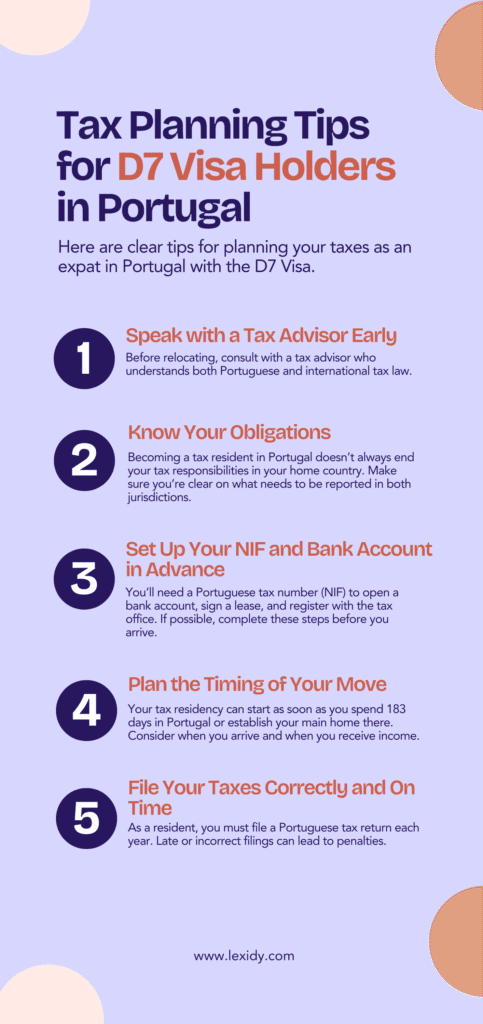 Tax Planning Tips for D7 Visa Holders in Portugal

Here are clear tips for planning your taxes as an expat in Portugal with the D7 Visa.

1
Speak with a Tax Advisor Early
Before relocating, consult with a tax advisor who understands both Portuguese and international tax law.

2
Know Your Obligations
Becoming a tax resident in Portugal doesn't always end your tax responsibilities in your home country. Make sure you're clear on what needs to be reported in both jurisdictions.

3
Set Up Your NIF and Bank Account in Advance
You'll need a Portuguese tax number (NIF) to open a bank account, sign a lease, and register with the tax office. If possible, complete these steps before you arrive.

4
Plan the Timing of Your Move
Your tax residency can start as soon as you spend 183 days in Portugal or establish your main home there. Consider when you arrive and when you receive income.

5
File Your Taxes Correctly and On Time
As a resident, you must file a Portuguese tax return each year. Late or incorrect filings can lead to penalties.

www.lexidy.com