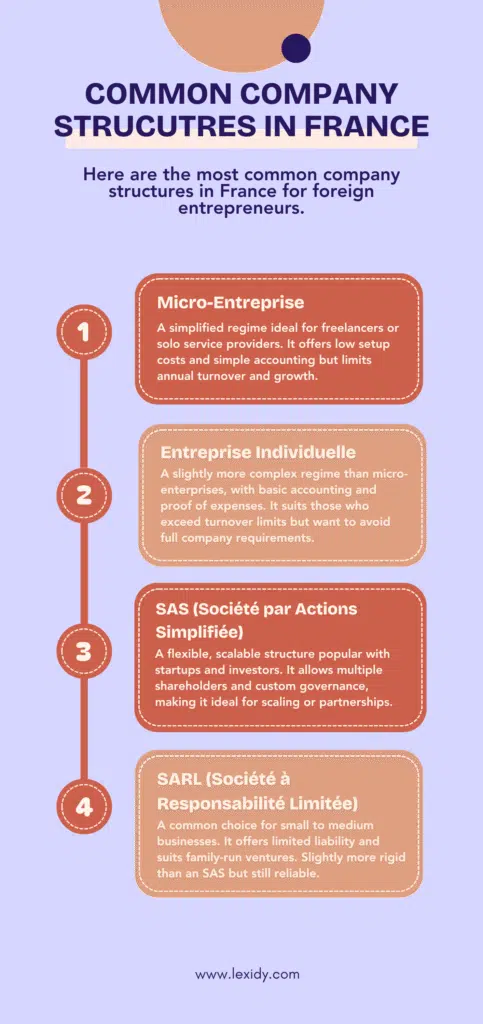 COMMON COMPANY STRUCUTRES IN FRANCE

Here are the most common company structures in France for foreign entrepreneurs.

1

Micro-Entreprise

A simplified regime ideal for freelancers or solo service providers. It offers low setup costs and simple accounting but limits annual turnover and growth.

2

Entreprise Individuelle

A slightly more complex regime than micro-enterprises, with basic accounting and proof of expenses. It suits those who exceed turnover limits but want to avoid full company requirements.

3

SAS (Société par Actions Simplifiée)

A flexible, scalable structure popular with startups and investors. It allows multiple shareholders and custom governance, making it ideal for scaling or partnerships.

4

SARL (Société à Responsabilité Limitée)

A common choice for small to medium businesses. It offers limited liability and suits family-run ventures. Slightly more rigid than an SAS but still reliable.

www.lexidy.com