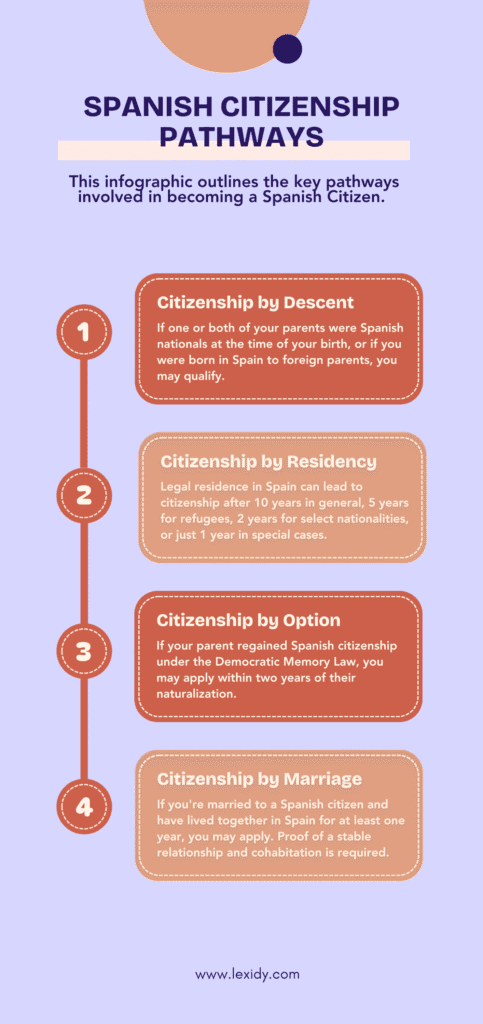 SPANISH CITIZENSHIP PATHWAYS

This infographic outlines the key pathways involved in becoming a Spanish Citizen.

1

Citizenship by Descent

If one or both of your parents were Spanish nationals at the time of your birth, or if you were born in Spain to foreign parents, you may qualify.

2

Citizenship by Residency

Legal residence in Spain can lead to citizenship after 10 years in general, 5 years for refugees, 2 years for select nationalities, or just 1 year in special cases.

3

Citizenship by Option

If your parent regained Spanish citizenship under the Democratic Memory Law, you may apply within two years of their naturalization.

4

Citizenship by Marriage

If you're married to a Spanish citizen and have lived together in Spain for at least one year, you may apply. Proof of a stable relationship and cohabitation is required.

www.lexidy.com