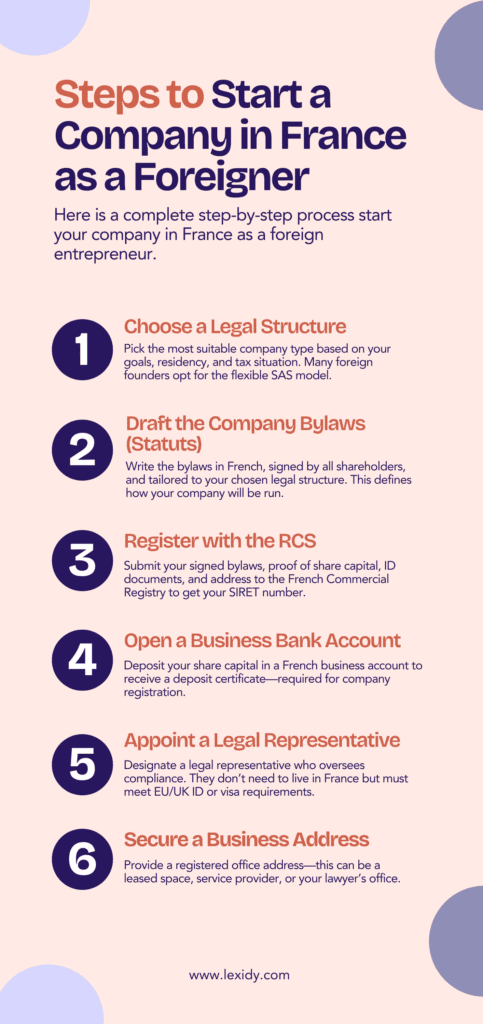 Steps to Start a Company in France as a Foreigner

Here is a complete step-by-step process start your company in France as a foreign entrepreneur.

1

Choose a Legal Structure

Pick the most suitable company type based on your goals, residency, and tax situation. Many foreign founders opt for the flexible SAS model.

2

Draft the Company Bylaws (Statuts)

Write the bylaws in French, signed by all shareholders, and tailored to your chosen legal structure. This defines how your company will be run.

3

Register with the RCS

Submit your signed bylaws, proof of share capital, ID documents, and address to the French Commercial Registry to get your SIRET number.

4

Open a Business Bank Account

Deposit your share capital in a French business account to receive a deposit certificate—required for company registration.

5

Appoint a Legal Representative

Designate a legal representative who oversees compliance. They don't need to live in France but must meet EU/UK ID or visa requirements.

6

Secure a Business Address

Provide a registered office address—this can be a leased space, service provider, or your lawyer's office.

www.lexidy.com