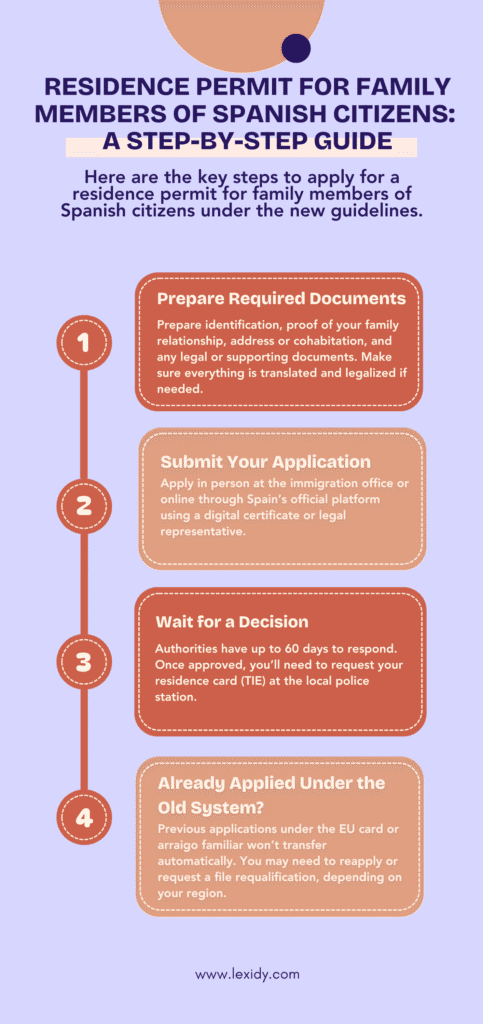 RESIDENCE PERMIT FOR FAMILY MEMBERS OF SPANISH CITIZENS: A STEP-BY-STEP GUIDE

Here are the key steps to apply for a residence permit for family members of Spanish citizens under the new guidelines.

1

Prepare Required Documents

Prepare identification, proof of your family relationship, address or cohabitation, and any legal or supporting documents. Make sure everything is translated and legalized if needed.

2

Submit Your Application

Apply in person at the immigration office or online through Spain's official platform using a digital certificate or legal representative.

3

Wait for a Decision

Authorities have up to 60 days to respond. Once approved, you'll need to request your residence card (TIE) at the local police station.

4

Already Applied Under the Old System?

Previous applications under the EU card or arraigo familiar won't transfer automatically. You may need to reapply or request a file requalification, depending on your region.

www.lexidy.com