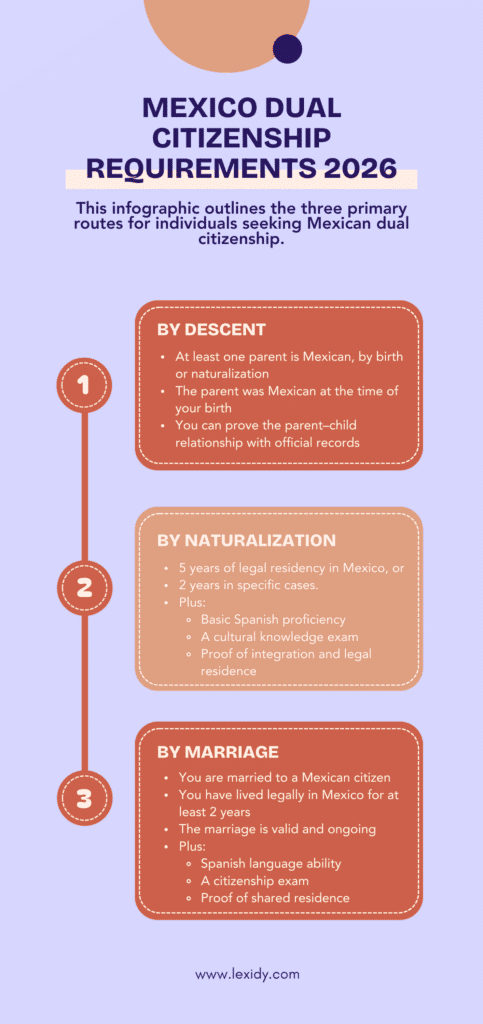 MEXICO DUAL CITIZENSHIP REQUIREMENTS 2026

This infographic outlines the three primary routes for individuals seeking Mexican dual citizenship.

1

BY DESCENT

- At least one parent is Mexican, by birth or naturalization
- The parent was Mexican at the time of your birth
- You can prove the parent–child relationship with official records

2

BY NATURALIZATION

- 5 years of legal residency in Mexico, or
- 2 years in specific cases.
- Plus:
  - Basic Spanish proficiency
  - A cultural knowledge exam
  - Proof of integration and legal residence

3

BY MARRIAGE

- You are married to a Mexican citizen
- You have lived legally in Mexico for at least 2 years
- The marriage is valid and ongoing
- Plus:
  - Spanish language ability
  - A citizenship exam
  - Proof of shared residence

www.lexidy.com