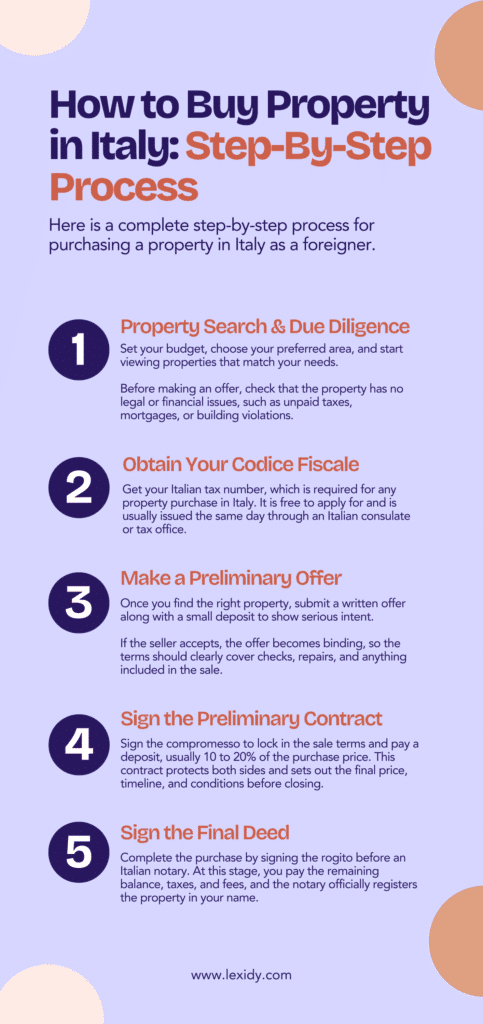 How to Buy Property in Italy: Step-By-Step Process

Here is a complete step-by-step process for purchasing a property in Italy as a foreigner.

1

Property Search & Due Diligence

Set your budget, choose your preferred area, and start viewing properties that match your needs.

Before making an offer, check that the property has no legal or financial issues, such as unpaid taxes, mortgages, or building violations.

2

Obtain Your Codice Fiscale

Get your Italian tax number, which is required for any property purchase in Italy. It is free to apply for and is usually issued the same day through an Italian consulate or tax office.

3

Make a Preliminary Offer

Once you find the right property, submit a written offer along with a small deposit to show serious intent.

If the seller accepts, the offer becomes binding, so the terms should clearly cover checks, repairs, and anything included in the sale.

4

Sign the Preliminary Contract

Sign the compromesso to lock in the sale terms and pay a deposit, usually 10 to 20% of the purchase price. This contract protects both sides and sets out the final price, timeline, and conditions before closing.

5

Sign the Final Deed

Complete the purchase by signing the rogito before an Italian notary. At this stage, you pay the remaining balance, taxes, and fees, and the notary officially registers the property in your name.

www.lexidy.com