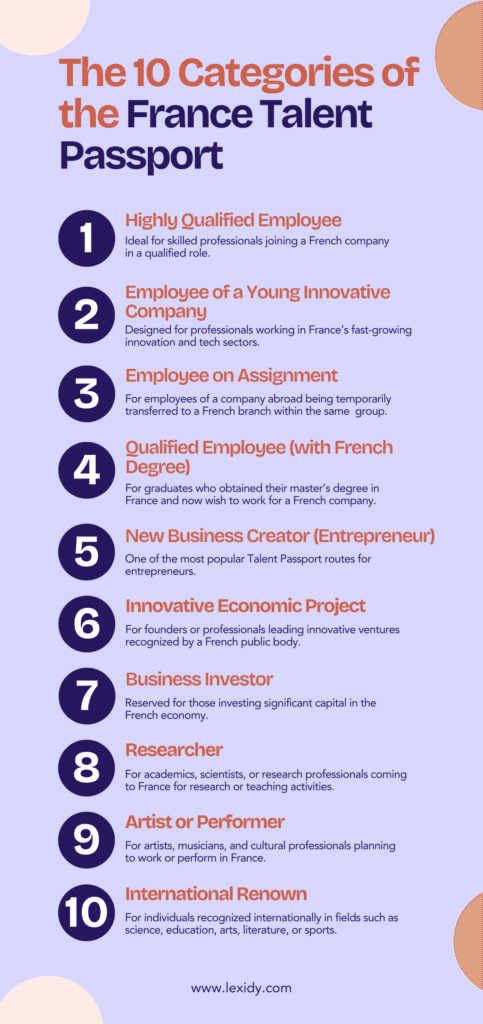 The 10 Categories of the France Talent Passport

1
Highly Qualified Employee
Ideal for skilled professionals joining a French company in a qualified role.

2
Employee of a Young Innovative Company
Designed for professionals working in France's fast-growing innovation and tech sectors.

3
Employee on Assignment
For employees of a company abroad being temporarily transferred to a French branch within the same group.

4
Qualified Employee (with French Degree)
For graduates who obtained their master's degree in France and now wish to work for a French company.

5
New Business Creator (Entrepreneur)
One of the most popular Talent Passport routes for entrepreneurs.

6
Innovative Economic Project
For founders or professionals leading innovative ventures recognized by a French public body.

7
Business Investor
Reserved for those investing significant capital in the French economy.

8
Researcher
For academics, scientists, or research professionals coming to France for research or teaching activities.

9
Artist or Performer
For artists, musicians, and cultural professionals planning to work or perform in France.

10
International Renown
For individuals recognized internationally in fields such as science, education, arts, literature, or sports.

www.lexidy.com