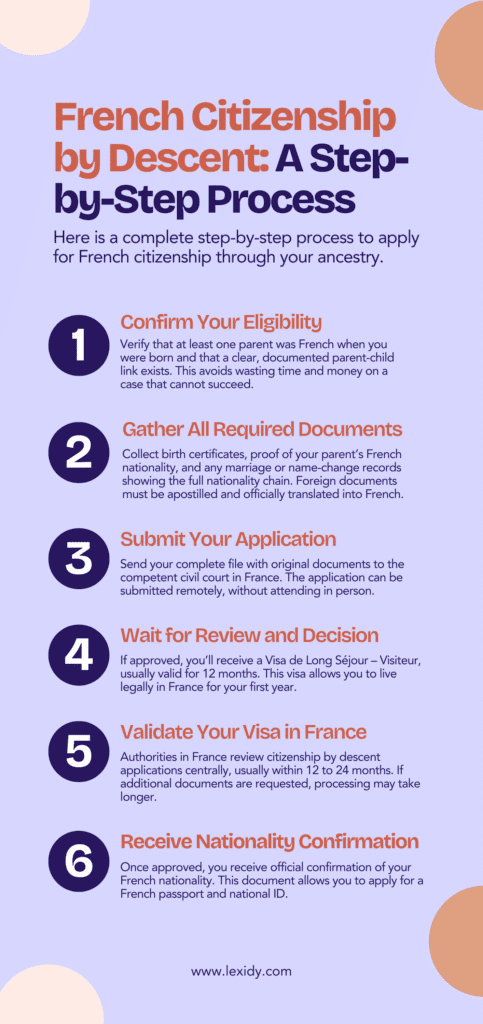 French Citizenship by Descent: A Step-by-Step Process

Here is a complete step-by-step process to apply for French citizenship through your ancestry.

1

Confirm Your Eligibility

Verify that at least one parent was French when you were born and that a clear, documented parent-child link exists. This avoids wasting time and money on a case that cannot succeed.

2

Gather All Required Documents

Collect birth certificates, proof of your parent's French nationality, and any marriage or name-change records showing the full nationality chain. Foreign documents must be apostilled and officially translated into French.

3

Submit Your Application

Send your complete file with original documents to the competent civil court in France. The application can be submitted remotely, without attending in person.

4

Wait for Review and Decision

If approved, you'll receive a Visa de Long Séjour – Visiteur, usually valid for 12 months. This visa allows you to live legally in France for your first year.

5

Validate Your Visa in France

Authorities in France review citizenship by descent applications centrally, usually within 12 to 24 months. If additional documents are requested, processing may take longer.

6

Receive Nationality Confirmation

Once approved, you receive official confirmation of your French nationality. This document allows you to apply for a French passport and national ID.

www.lexidy.com