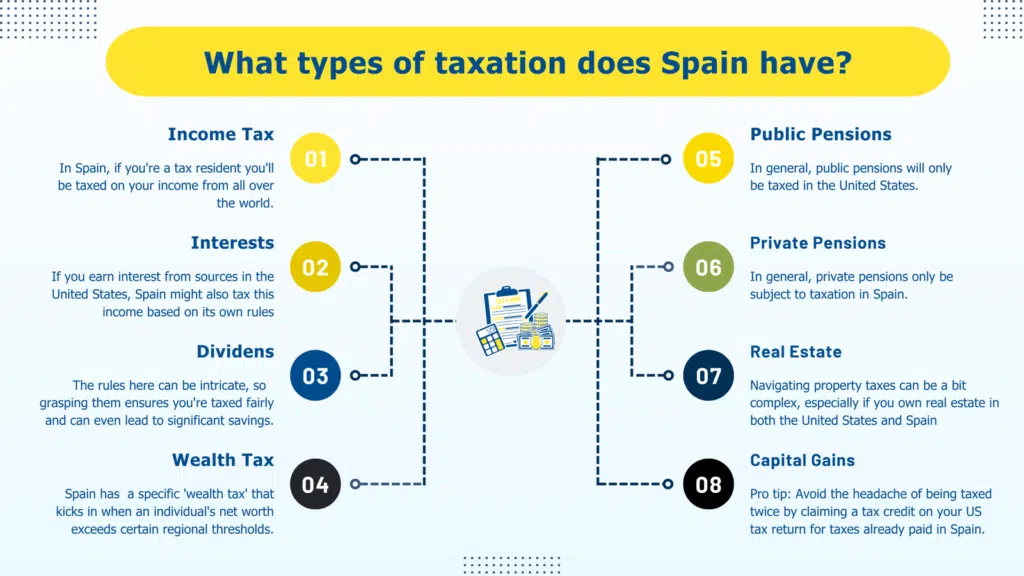 What types of taxation does Spain have?

Income Tax
01
In Spain, if you're a tax resident you'll be taxed on your income from all over the world.

Interests
02
If you earn interest from sources in the United States, Spain might also tax this income based on its own rules

Dividens
03
The rules here can be intricate, so grasping them ensures you're taxed fairly and can even lead to significant savings.

Wealth Tax
04
Spain has a specific 'wealth tax' that kicks in when an individual's net worth exceeds certain regional thresholds.

Public Pensions
05
In general, public pensions will only be taxed in the United States.

Private Pensions
06
In general, private pensions only be subject to taxation in Spain.

Real Estate
07
Navigating property taxes can be a bit complex, especially if you own real estate in both the United States and Spain

Capital Gains
08
Pro tip: Avoid the headache of being taxed twice by claiming a tax credit on your US tax return for taxes already paid in Spain.