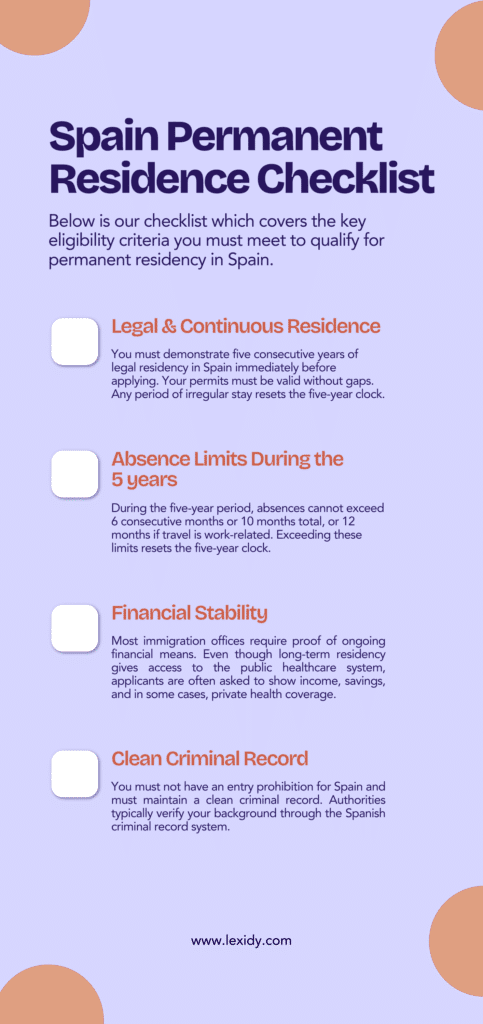 Spain Permanent Residence Checklist

Below is our checklist which covers the key eligibility criteria you must meet to qualify for permanent residency in Spain.

Legal & Continuous Residence

You must demonstrate five consecutive years of legal residency in Spain immediately before applying. Your permits must be valid without gaps. Any period of irregular stay resets the five-year clock.

Absence Limits During the 5 years

During the five-year period, absences cannot exceed 6 consecutive months or 10 months total, or 12 months if travel is work-related. Exceeding these limits resets the five-year clock.

Financial Stability

Most immigration offices require proof of ongoing financial means. Even though long-term residency gives access to the public healthcare system, applicants are often asked to show income, savings, and in some cases, private health coverage.

Clean Criminal Record

You must not have an entry prohibition for Spain and must maintain a clean criminal record. Authorities typically verify your background through the Spanish criminal record system.

www.lexidy.com