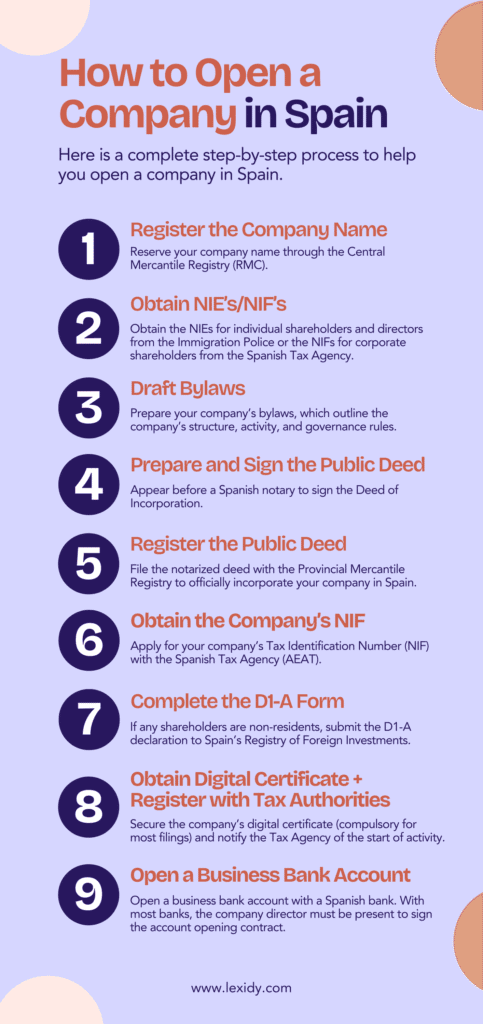 How to Open a Company in Spain

Here is a complete step-by-step process to help you open a company in Spain.

1
Register the Company Name
Reserve your company name through the Central Mercantile Registry (RMC).

2
Obtain NIE's/NIF's
Obtain the NIEs for individual shareholders and directors from the Immigration Police or the NIFs for corporate shareholders from the Spanish Tax Agency.

3
Draft Bylaws
Prepare your company's bylaws, which outline the company's structure, activity, and governance rules.

4
Prepare and Sign the Public Deed
Appear before a Spanish notary to sign the Deed of Incorporation.

5
Register the Public Deed
File the notarized deed with the Provincial Mercantile Registry to officially incorporate your company in Spain.

6
Obtain the Company's NIF
Apply for your company's Tax Identification Number (NIF) with the Spanish Tax Agency (AEAT).

7
Complete the D1-A Form
If any shareholders are non-residents, submit the D1-A declaration to Spain's Registry of Foreign Investments.

8
Obtain Digital Certificate + Register with Tax Authorities
Secure the company's digital certificate (compulsory for most filings) and notify the Tax Agency of the start of activity.

9
Open a Business Bank Account
Open a business bank account with a Spanish bank. With most banks, the company director must be present to sign the account opening contract.

www.lexidy.com