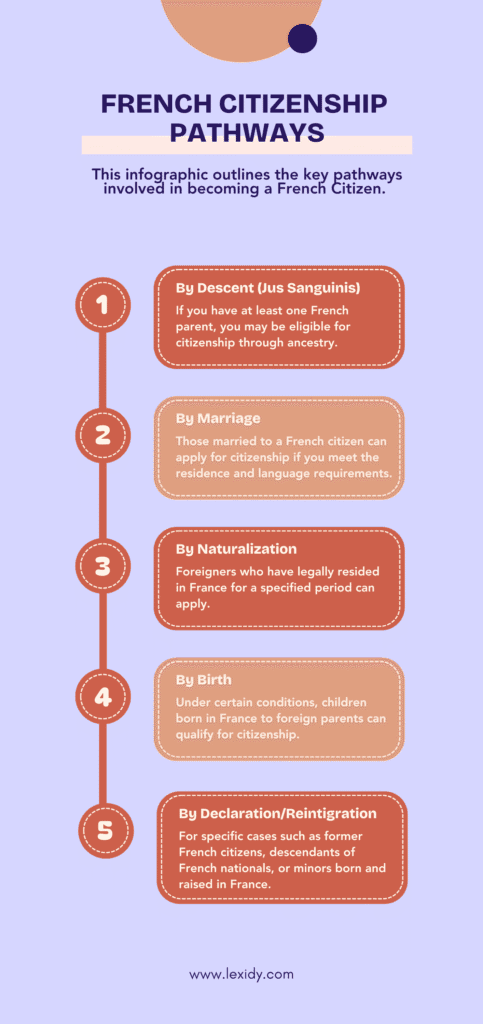 FRENCH CITIZENSHIP PATHWAYS

This infographic outlines the key pathways involved in becoming a French Citizen.

1

By Descent (Jus Sanguinis)

If you have at least one French parent, you may be eligible for citizenship through ancestry.

2

By Marriage

Those married to a French citizen can apply for citizenship if you meet the residence and language requirements.

3

By Naturalization

Foreigners who have legally resided in France for a specified period can apply.

4

By Birth

Under certain conditions, children born in France to foreign parents can qualify for citizenship.

5

By Declaration/Reintigration

For specific cases such as former French citizens, descendants of French nationals, or minors born and raised in France.

www.lexidy.com