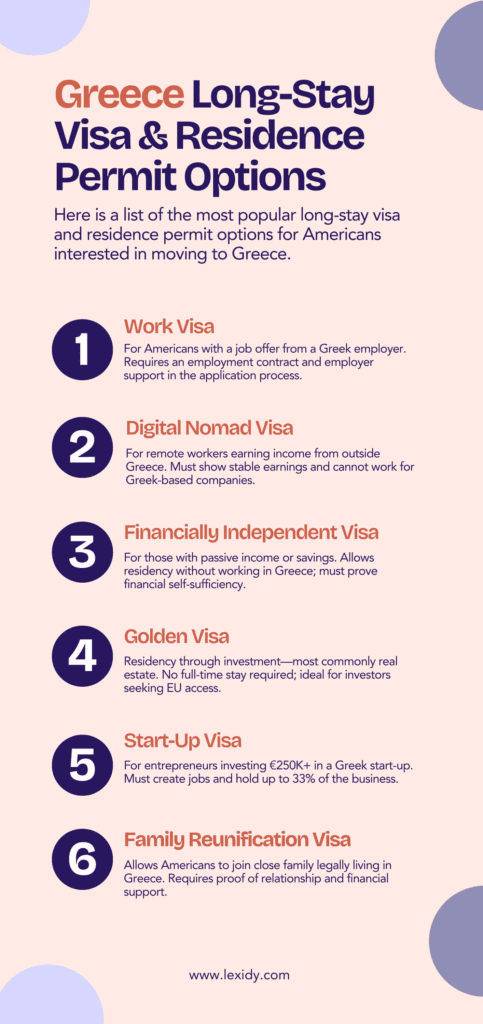 Greece Long-Stay Visa & Residence Permit Options

Here is a list of the most popular long-stay visa and residence permit options for Americans interested in moving to Greece.

1
Work Visa
For Americans with a job offer from a Greek employer. Requires an employment contract and employer support in the application process.

2
Digital Nomad Visa
For remote workers earning income from outside Greece. Must show stable earnings and cannot work for Greek-based companies.

3
Financially Independent Visa
For those with passive income or savings. Allows residency without working in Greece; must prove financial self-sufficiency.

4
Golden Visa
Residency through investment—most commonly real estate. No full-time stay required; ideal for investors seeking EU access.

5
Start-Up Visa
For entrepreneurs investing €250K+ in a Greek start-up. Must create jobs and hold up to 33% of the business.

6
Family Reunification Visa
Allows Americans to join close family legally living in Greece. Requires proof of relationship and financial support.

www.lexidy.com