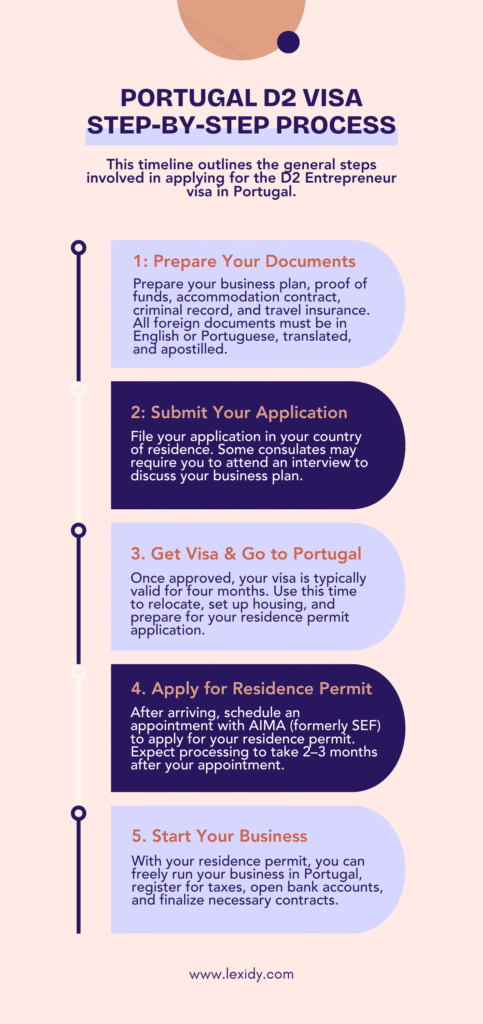 PORTUGAL D2 VISA STEP-BY-STEP PROCESS

This timeline outlines the general steps involved in applying for the D2 Entrepreneur visa in Portugal.

1: Prepare Your Documents

Prepare your business plan, proof of funds, accommodation contract, criminal record, and travel insurance. All foreign documents must be in English or Portuguese, translated, and apostilled.

2: Submit Your Application

File your application in your country of residence. Some consulates may require you to attend an interview to discuss your business plan.

3. Get Visa & Go to Portugal

Once approved, your visa is typically valid for four months. Use this time to relocate, set up housing, and prepare for your residence permit application.

4. Apply for Residence Permit

After arriving, schedule an appointment with AIMA (formerly SEF) to apply for your residence permit. Expect processing to take 2–3 months after your appointment.

5. Start Your Business

With your residence permit, you can freely run your business in Portugal, register for taxes, open bank accounts, and finalize necessary contracts.

www.lexidy.com