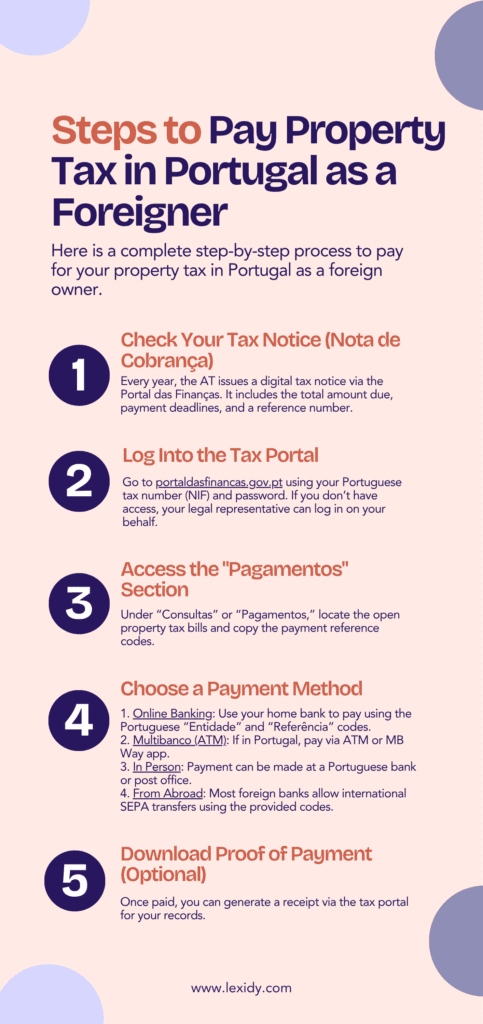 Steps to Pay Property Tax in Portugal as a Foreigner

Here is a complete step-by-step process to pay for your property tax in Portugal as a foreign owner.

1

Check Your Tax Notice (Nota de Cobrança)

Every year, the AT issues a digital tax notice via the Portal das Finanças. It includes the total amount due, payment deadlines, and a reference number.

2

Log Into the Tax Portal

Go to portaldasfinancas.gov.pt using your Portuguese tax number (NIF) and password. If you don't have access, your legal representative can log in on your behalf.

3

Access the "Pagamentos" Section

Under "Consultas" or "Pagamentos," locate the open property tax bills and copy the payment reference codes.

4

Choose a Payment Method

1. Online Banking: Use your home bank to pay using the Portuguese "Entidade" and "Referência" codes.
2. Multibanco (ATM): If in Portugal, pay via ATM or MB Way app.
3. In Person: Payment can be made at a Portuguese bank or post office.
4. From Abroad: Most foreign banks allow international SEPA transfers using the provided codes.

5

Download Proof of Payment (Optional)

Once paid, you can generate a receipt via the tax portal for your records.

www.lexidy.com