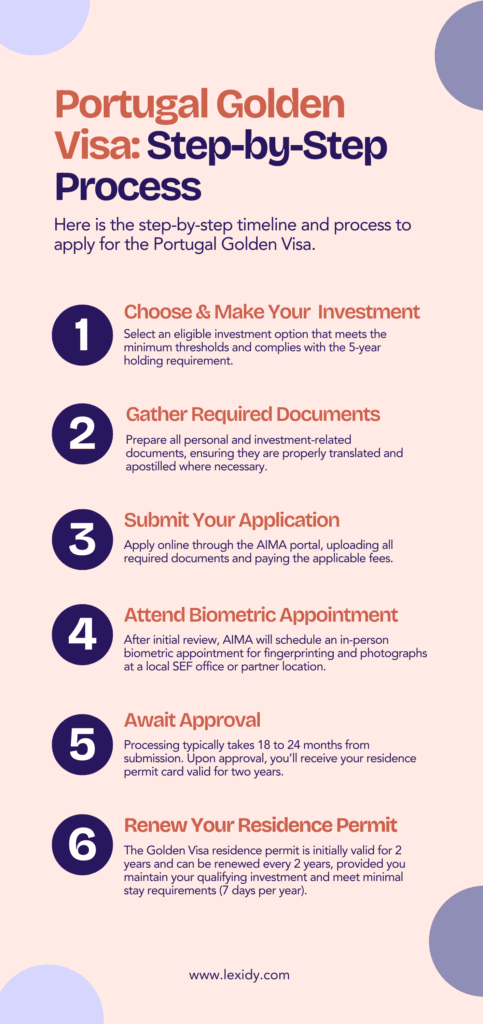 Portugal Golden Visa: Step-by-Step Process

Here is the step-by-step timeline and process to apply for the Portugal Golden Visa.

1
Choose & Make Your Investment
Select an eligible investment option that meets the minimum thresholds and complies with the 5-year holding requirement.

2
Gather Required Documents
Prepare all personal and investment-related documents, ensuring they are properly translated and apostilled where necessary.

3
Submit Your Application
Apply online through the AIMA portal, uploading all required documents and paying the applicable fees.

4
Attend Biometric Appointment
After initial review, AIMA will schedule an in-person biometric appointment for fingerprinting and photographs at a local SEF office or partner location.

5
Await Approval
Processing typically takes 18 to 24 months from submission. Upon approval, you'll receive your residence permit card valid for two years.

6
Renew Your Residence Permit
The Golden Visa residence permit is initially valid for 2 years and can be renewed every 2 years, provided you maintain your qualifying investment and meet minimal stay requirements (7 days per year).

www.lexidy.com