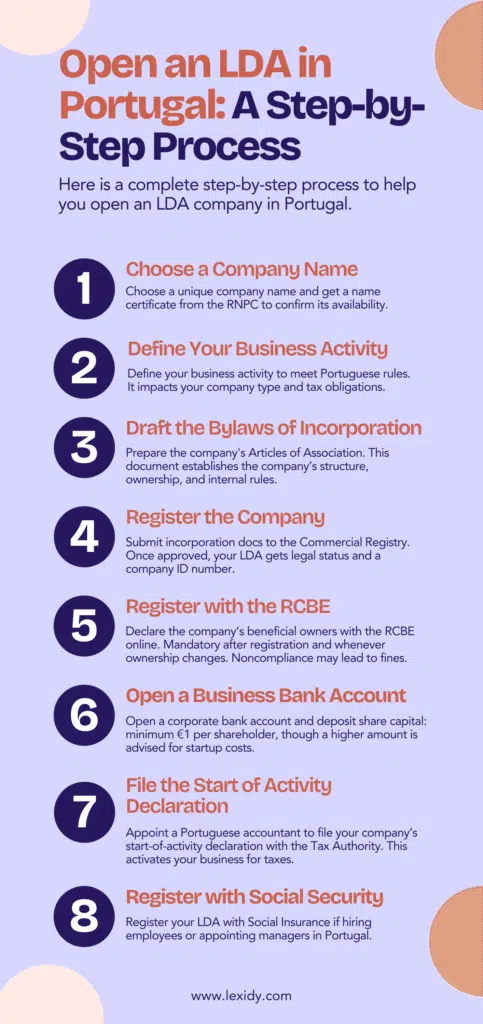 Open an LDA in Portugal: A Step-by-Step Process

Here is a complete step-by-step process to help you open an LDA company in Portugal.

1
Choose a Company Name
Choose a unique company name and get a name certificate from the RNPC to confirm its availability.

2
Define Your Business Activity
Define your business activity to meet Portuguese rules. It impacts your company type and tax obligations.

3
Draft the Bylaws of Incorporation
Prepare the company's Articles of Association. This document establishes the company's structure, ownership, and internal rules.

4
Register the Company
Submit incorporation docs to the Commercial Registry. Once approved, your LDA gets legal status and a company ID number.

5
Register with the RCBE
Declare the company's beneficial owners with the RCBE online. Mandatory after registration and whenever ownership changes. Noncompliance may lead to fines.

6
Open a Business Bank Account
Open a corporate bank account and deposit share capital: minimum €1 per shareholder, though a higher amount is advised for startup costs.

7
File the Start of Activity Declaration
Appoint a Portuguese accountant to file your company's start-of-activity declaration with the Tax Authority. This activates your business for taxes.

8
Register with Social Security
Register your LDA with Social Insurance if hiring employees or appointing managers in Portugal.

www.lexidy.com